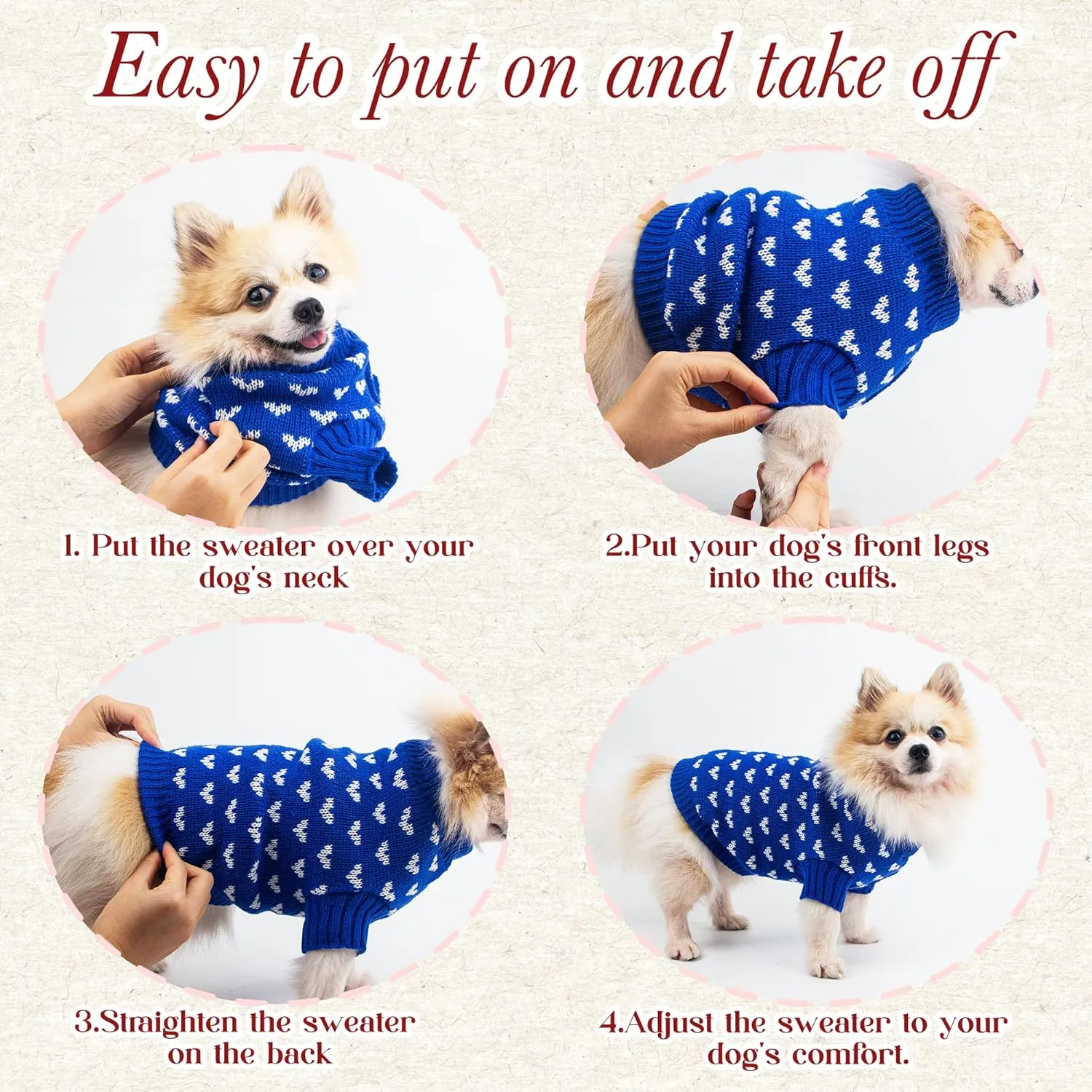 Easy to put on and take off

1. Put the sweater over your dog's neck

2.Put your dog's front legs into the cuffs.

3.Straighten the sweater on the back

4.Adjust the sweater to your dog's comfort.