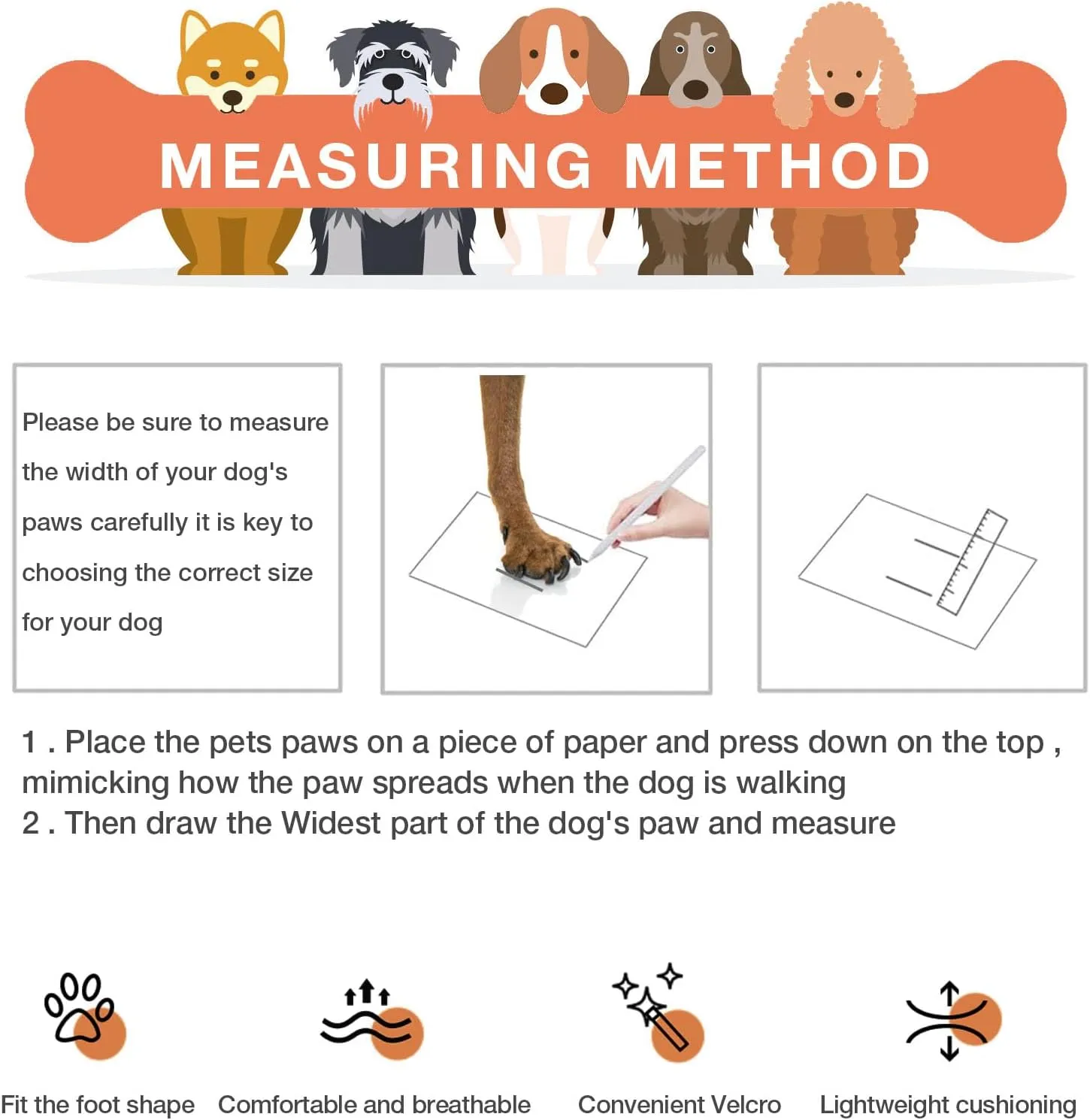 MEASURING METHOD

Please be sure to measure the width of your dog's paws carefully it is key to choosing the correct size for your dog

1 . Place the pets paws on a piece of paper and press down on the top , mimicking how the paw spreads when the dog is walking
2 . Then draw the Widest part of the dog's paw and measure

Fit the foot shape
Comfortable and breathable
Convenient Velcro
Lightweight cushioning