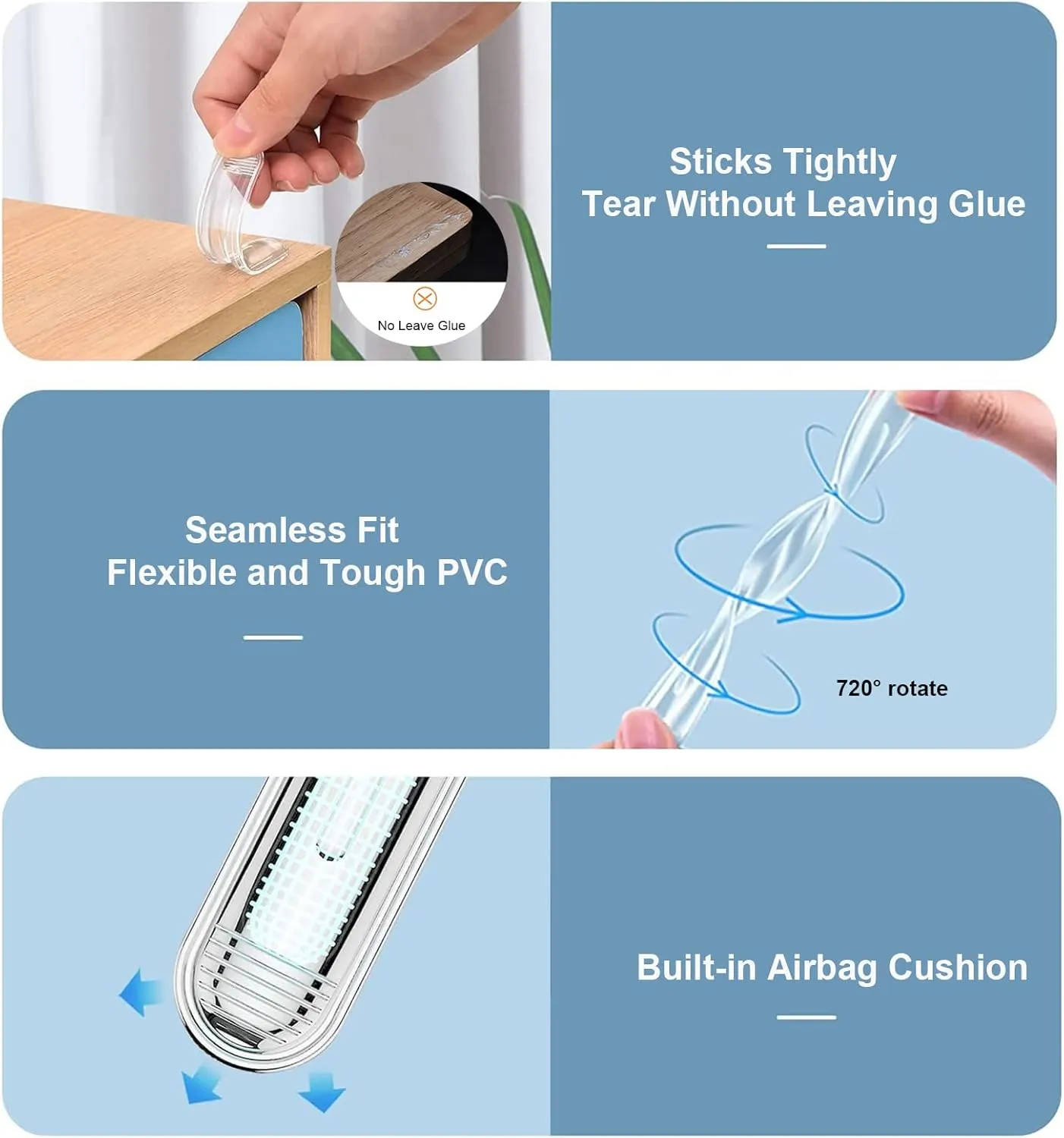 No Leave Glue

Sticks Tightly
Tear Without Leaving Glue

Seamless Fit
Flexible and Tough PVC

720° rotate

Built-in Airbag Cushion