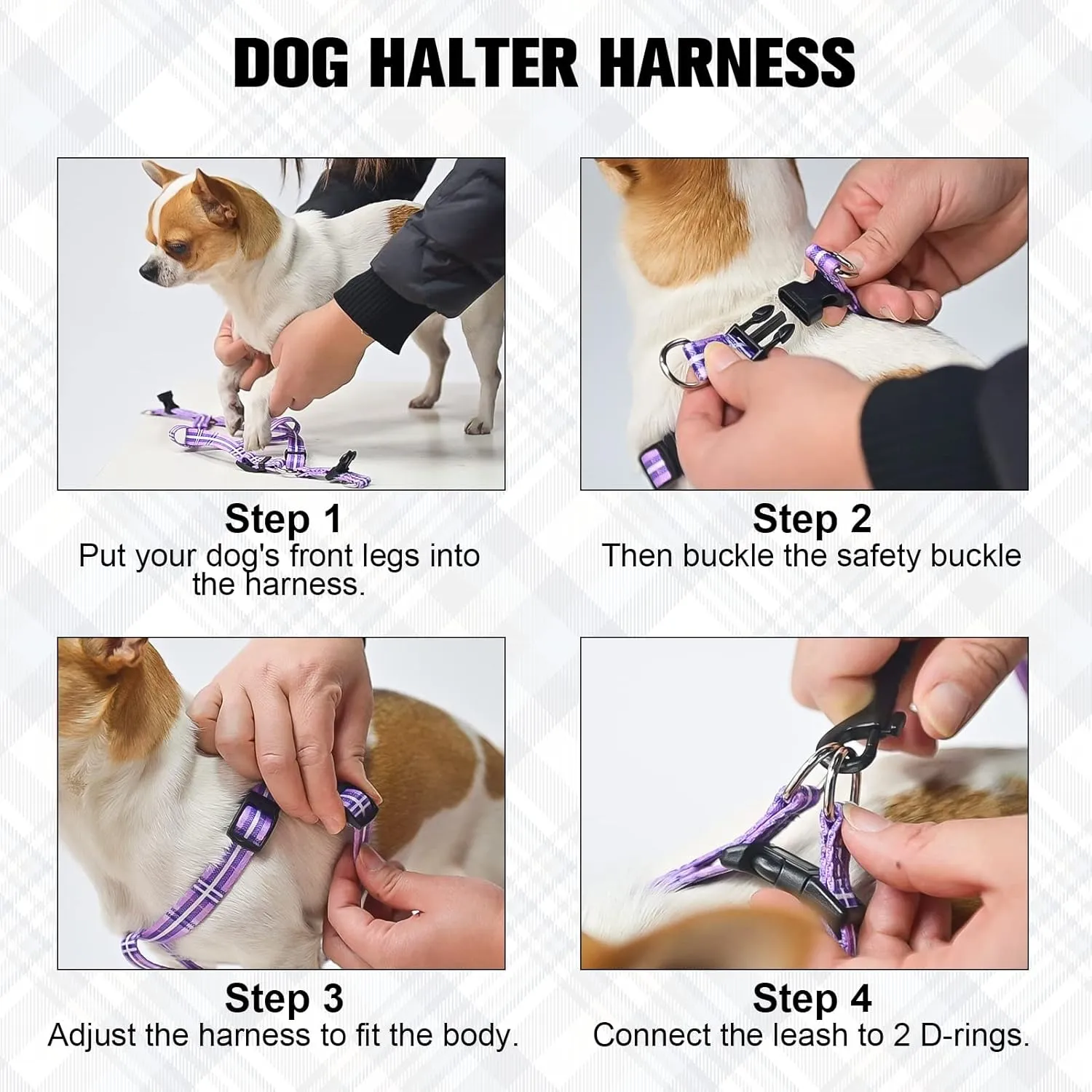 DOG HALTER HARNESS

Step 1
Put your dog's front legs into the harness.

Step 2
Then buckle the safety buckle

Step 3
Adjust the harness to fit the body.

Step 4
Connect the leash to 2 D-rings.